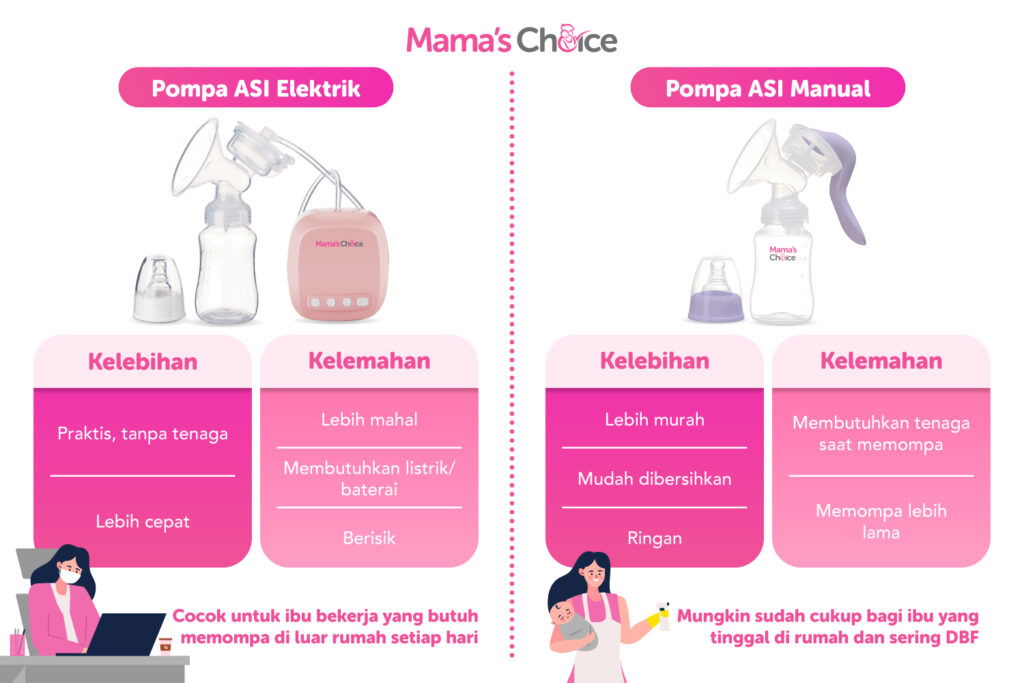 Mama's Choice

Pompa ASI Elektrik

Mama's Choice

Kelebihan

Praktis, tanpa tenaga

Lebih cepat

Kelemahan

Lebih mahal

Membutuhkan listrik/ baterai

Berisik

Cocok untuk ibu bekerja yang butuh memompa di luar rumah setiap hari

Pompa ASI Manual

Mama's Choice

Kelebihan

Lebih murah

Mudah dibersihkan

Ringan

Kelemahan

Membutuhkan tenaga saat memompa

Memompa lebih lama

Mungkin sudah cukup bagi ibu yang tinggal di rumah dan sering DBF