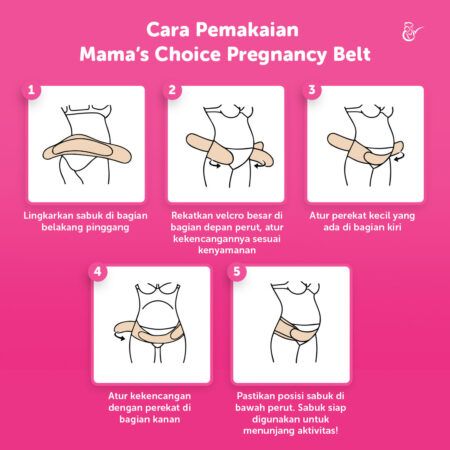 Cara Pemakaian
Mama's Choice Pregnancy Belt

1

Lingkarkan sabuk di bagian belakang pinggang

2

Rekatkan velcro besar di bagian depan perut, atur kekencangannya sesuai kenyamanan

3

Atur perekat kecil yang ada di bagian kiri

4

Atur kekencangan dengan perekat di bagian kanan

5

Pastikan posisi sabuk di bawah perut. Sabuk siap digunakan untuk menunjang aktivitas!