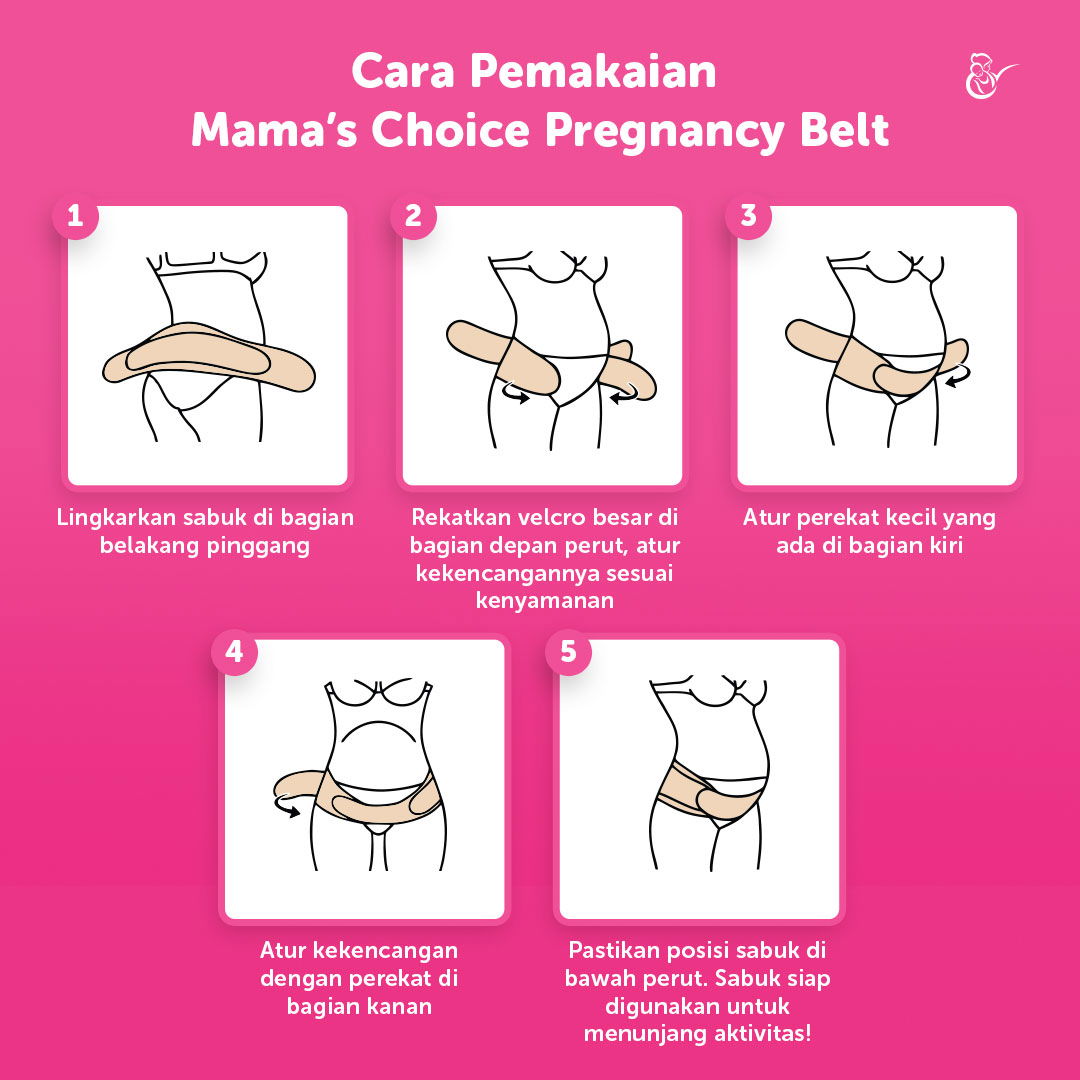 Cara Pemakaian
Mama's Choice Pregnancy Belt

1

Lingkarkan sabuk di bagian belakang pinggang

2

Rekatkan velcro besar di bagian depan perut, atur kekencangannya sesuai kenyamanan

3

Atur perekat kecil yang ada di bagian kiri

4

Atur kekencangan dengan perekat di bagian kanan

5

Pastikan posisi sabuk di bawah perut. Sabuk siap digunakan untuk menunjang aktivitas!