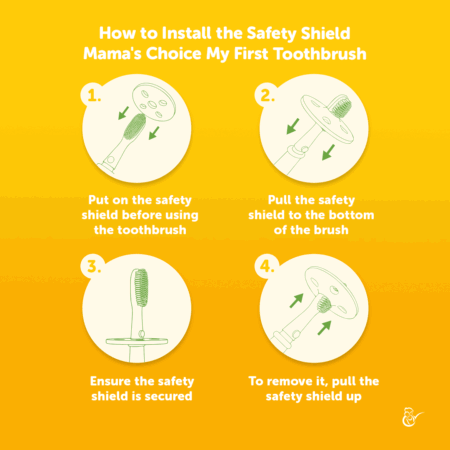 How to Install the Safety Shield
Mama's Choice My First Toothbrush

1.

Put on the safety shield before using the toothbrush

2.

Pull the safety shield to the bottom of the brush

3.

Ensure the safety shield is secured

4.

To remove it, pull the safety shield up