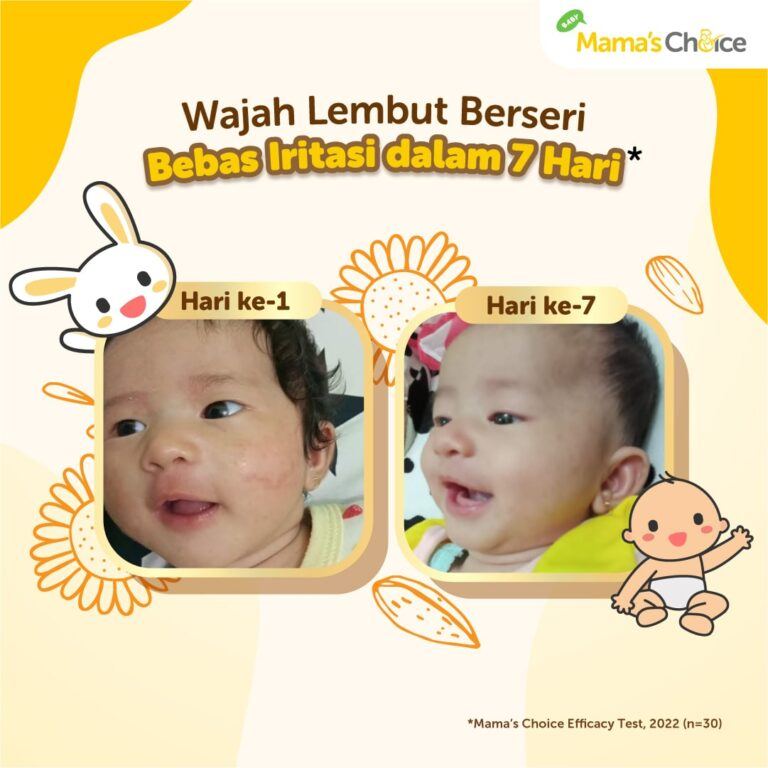 BABY Mama's Choice

Wajah Lembut Berseri
Bebas Iritasi dalam 7 Hari*

Hari ke-1

Hari ke-7

*Mama's Choice Efficacy Test, 2022 (n=30)