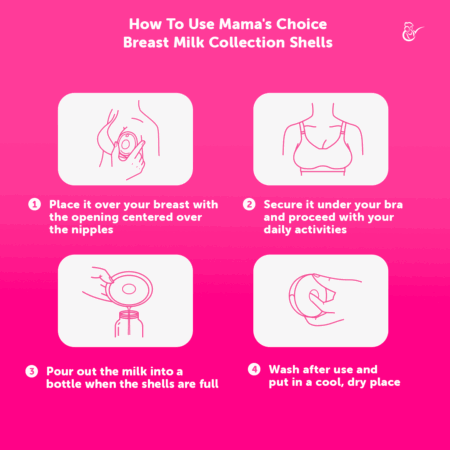 How To Use Mama's Choice Breast Milk Collection Shells

1 Place it over your breast with the opening centered over the nipples

2 Secure it under your bra and proceed with your daily activities

3 Pour out the milk into a bottle when the shells are full

4 Wash after use and put in a cool, dry place