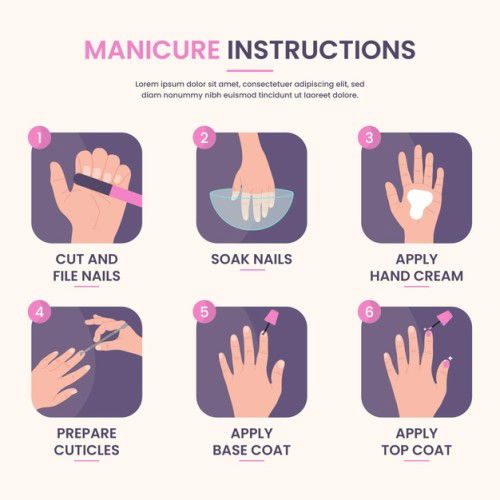 MANICURE INSTRUCTIONS

Lorem ipsum dolor sit amet, consectetuer adipiscing elit, sed diam nonummy nibh euismod tincidunt ut laoreet dolore.

1
CUT AND FILE NAILS

2
SOAK NAILS

3
APPLY HAND CREAM

4
PREPARE CUTICLES

5
APPLY BASE COAT

6
APPLY TOP COAT