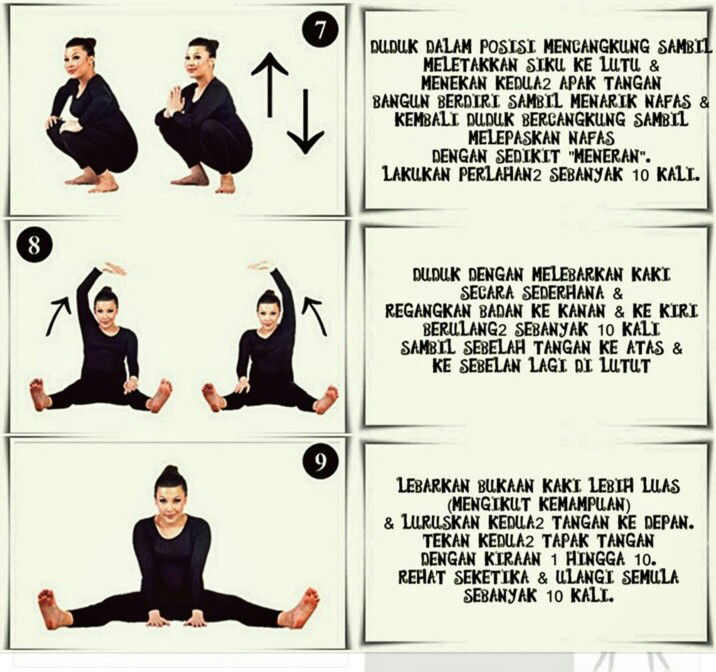 7

DUDUK DALAM POSISI MENCANGKUNG SAMBIL MELETAKKAN SIKU KE LUTU & MENEKAN KEDUA2 APAK TANGAN BANGUN BERDIRI SAMBIL MENARIK NAFAS & KEMBALI DUDUK BERCANGKUNG SAMBIL MELEPASKAN NAFAS DENGAN SEDIKIT "MENERAN". LAKUKAN PERLAHAN2 SEBANYAK 10 KALI.

8

DUDUK DENGAN MELEBARKAN KAKI SECARA SEDERHANA & REGANGKAN BADAN KE KANAN & KE KIRI BERULANG2 SEBANYAK 10 KALI SAMBIL SEBELAH TANGAN KE ATAS & KE SEBELAN LAGI DI LUTUT

9

LEBARKAN BUKAAN KAKI LEBIH LUAS (MENGIKUT KEMAMPUAN) & LURUSKAN KEDUA2 TANGAN KE DEPAN. TEKAN KEDUA2 TAPAK TANGAN DENGAN KIRAAN 1 HINGGA 10. REHAT SEKETIKA & ULANGI SEMULA SEBANYAK 10 KALI.