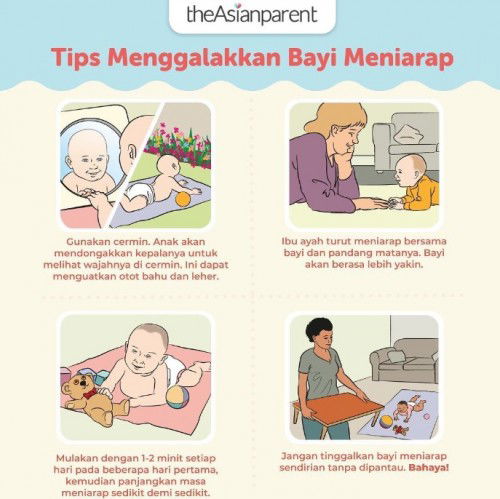 theAsianparent

Tips Menggalakkan Bayi Meniarap

Gunakan cermin. Anak akan mendongakkan kepalanya untuk melihat wajahnya di cermin. Ini dapat menguatkan otot bahu dan leher.

Ibu ayah turut meniarap bersama bayi dan pandang matanya. Bayi akan berasa lebih yakin.

Mulakan dengan 1-2 minit setiap hari pada beberapa hari pertama, kemudian panjangkan masa meniarap sedikit demi sedikit.

Jangan tinggalkan bayi meniarap sendirian tanpa dipantau. Bahaya!