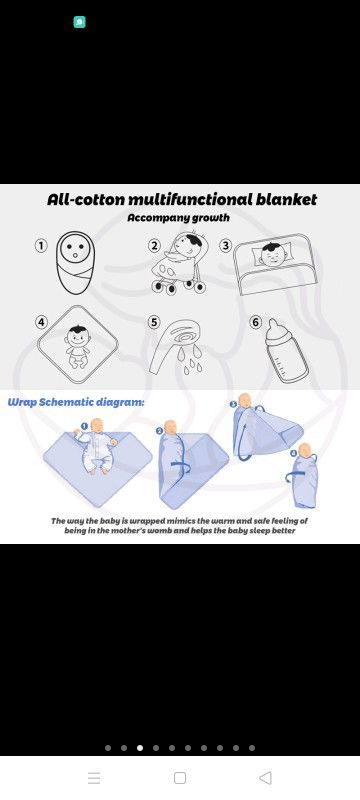 All-cotton multifunctional blanket
Accompany growth

①
②
③
④
⑤
⑥

Wrap Schematic diagram:

1
2
3
4

The way the baby is wrapped mimics the warm and safe feeling of being in the mother's womb and helps the baby sleep better