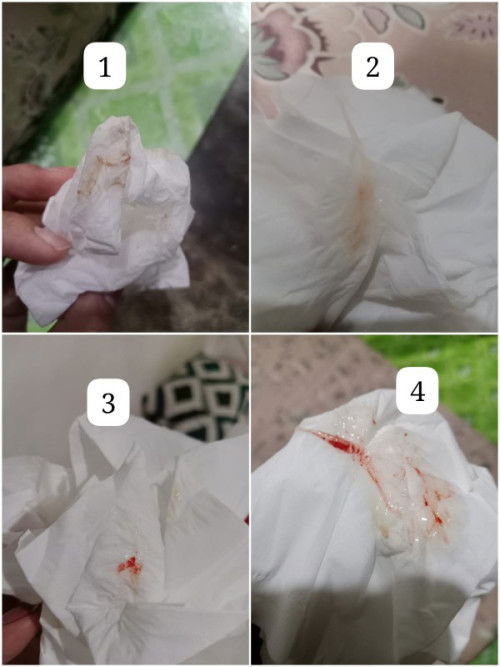 1

2

3

4