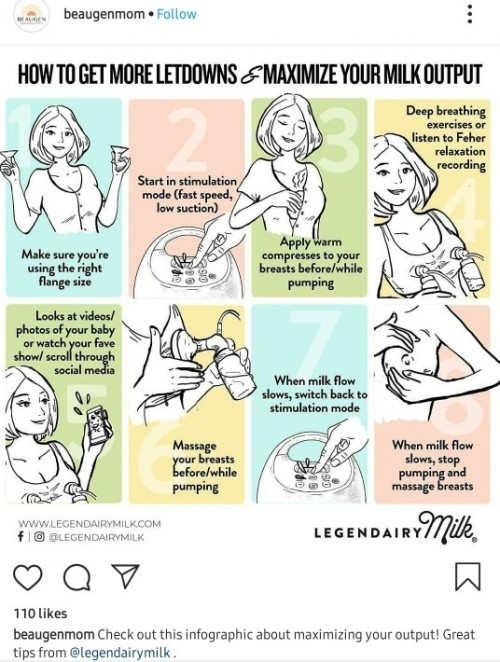 BEAUGEN

beaugenmom • Follow

HOW TO GET MORE LETDOWNS & MAXIMIZE YOUR MILK OUTPUT

1
Make sure you're using the right flange size

2
Start in stimulation mode (fast speed, low suction)

3
Apply warm compresses to your breasts before/while pumping

4
Deep breathing exercises or listen to Feher relaxation recording

5
Looks at videos/ photos of your baby or watch your fave show/ scroll through social media

6
Massage your breasts before/while pumping

7
When milk flow slows, switch back to stimulation mode

8
When milk flow slows, stop pumping and massage breasts

WWW.LEGENDAIRYMILK.COM
@LEGENDAIRYMILK

LEGENDAIRY Milk

110 likes

beaugenmom Check out this infographic about maximizing your output! Great tips from @legendairymilk .