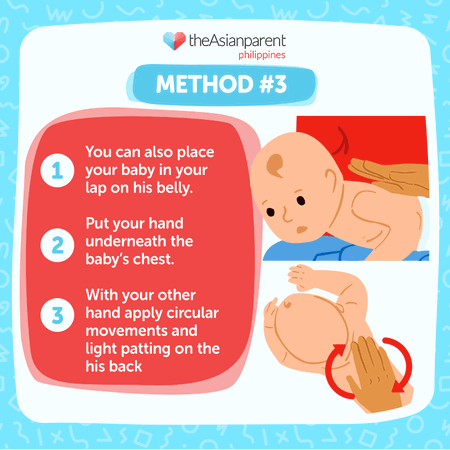 theAsianparent
philippines

METHOD #3

1 You can also place your baby in your lap on his belly.

2 Put your hand underneath the baby's chest.

3 With your other hand apply circular movements and light patting on the his back