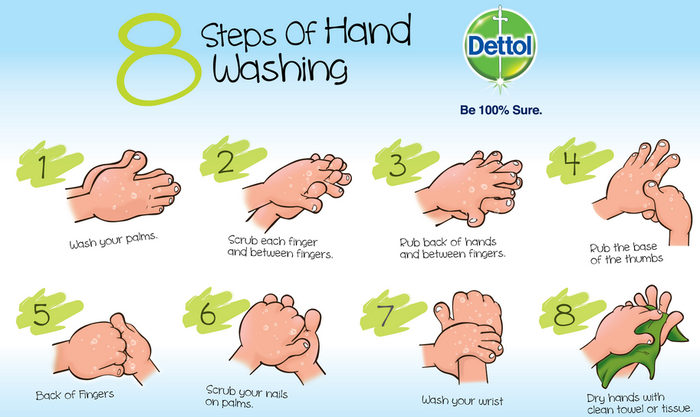 8 Steps Of Hand Washing

Dettol

Be 100% Sure.

1

Wash your palms.

2

Scrub each finger and between fingers.

3

Rub back of hands and between fingers.

4

Rub the base of the thumbs

5

Back of Fingers

6

Scrub your nails on palms.

7

Wash your wrist

8

Dry hands with clean towel or tissue.