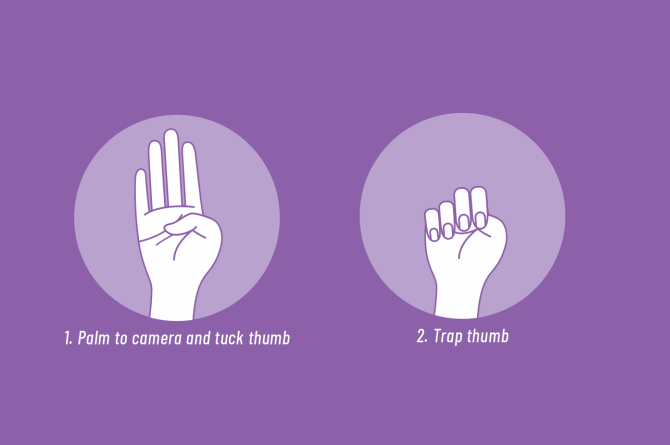 1. Palm to camera and tuck thumb

2. Trap thumb