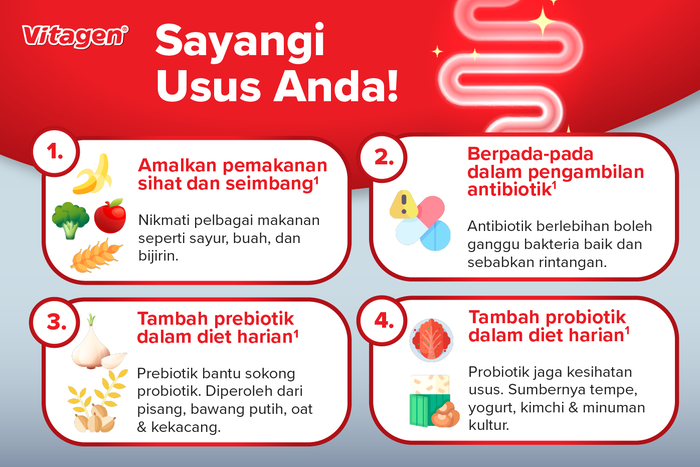 Vitagen®

Sayangi Usus Anda!

1.

Amalkan pemakanan sihat dan seimbang$^1$

Nikmati pelbagai makanan seperti sayur, buah, dan bijirin.

2.

Berpada-pada dalam pengambilan antibiotik$^1$

Antibiotik berlebihan boleh ganggu bakteria baik dan sebabkan rintangan.

3.

Tambah prebiotik dalam diet harian$^1$

Prebiotik bantu sokong probiotik. Diperoleh dari pisang, bawang putih, oat & kekacang.

4.

Tambah probiotik dalam diet harian$^1$

Probiotik jaga kesihatan usus. Sumbernya tempe, yogurt, kimchi & minuman kultur.